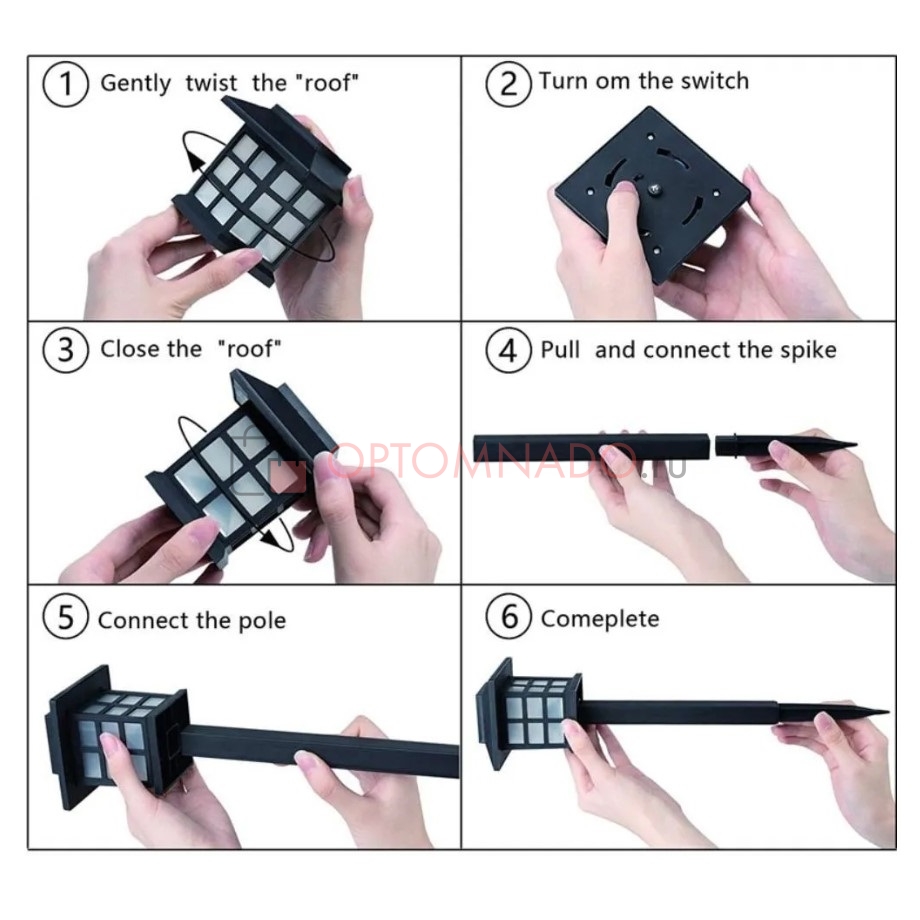 ① Gently twist the "roof"

② Turn om the switch

③ Close the "roof"

④ Pull and connect the spike

OPTOMNADO.ru

⑤ Connect the pole

⑥ Comeplete