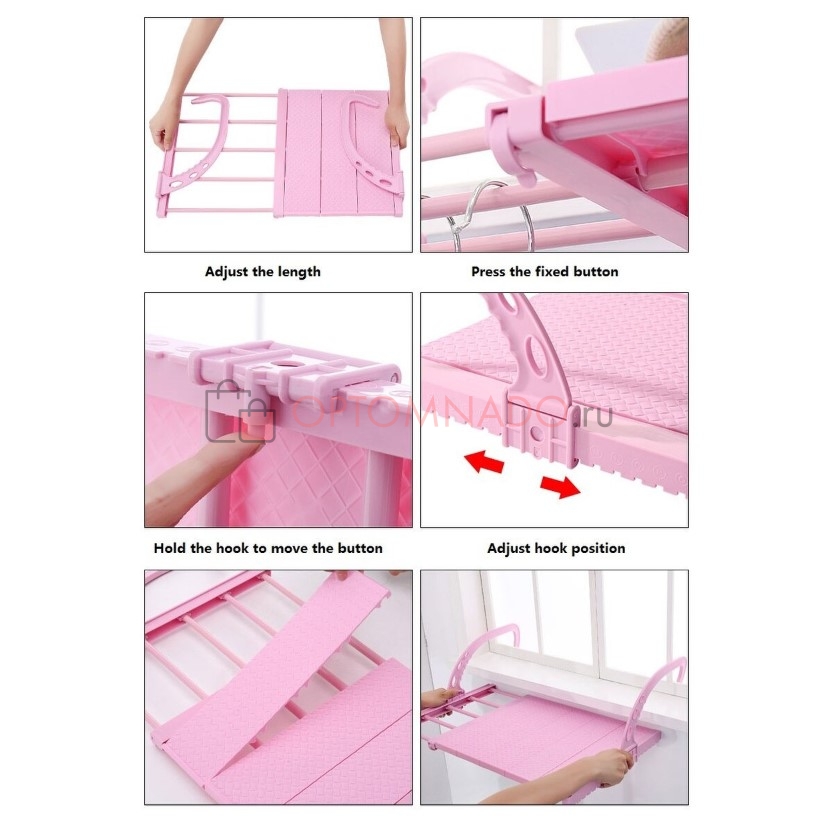 Adjust the length

Press the fixed button

OPTOMNADO.ru

Hold the hook to move the button

Adjust hook position